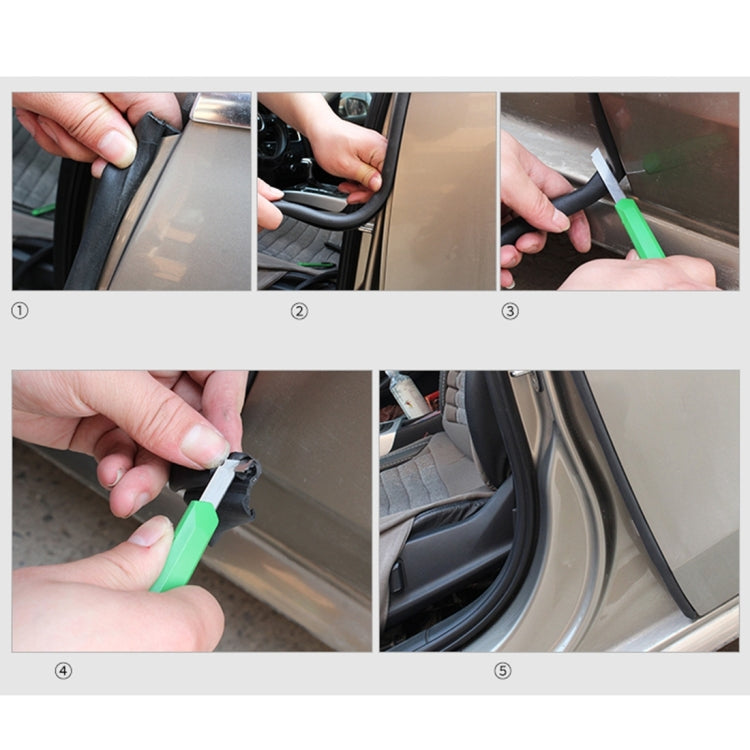 ①

②

③

④

⑤