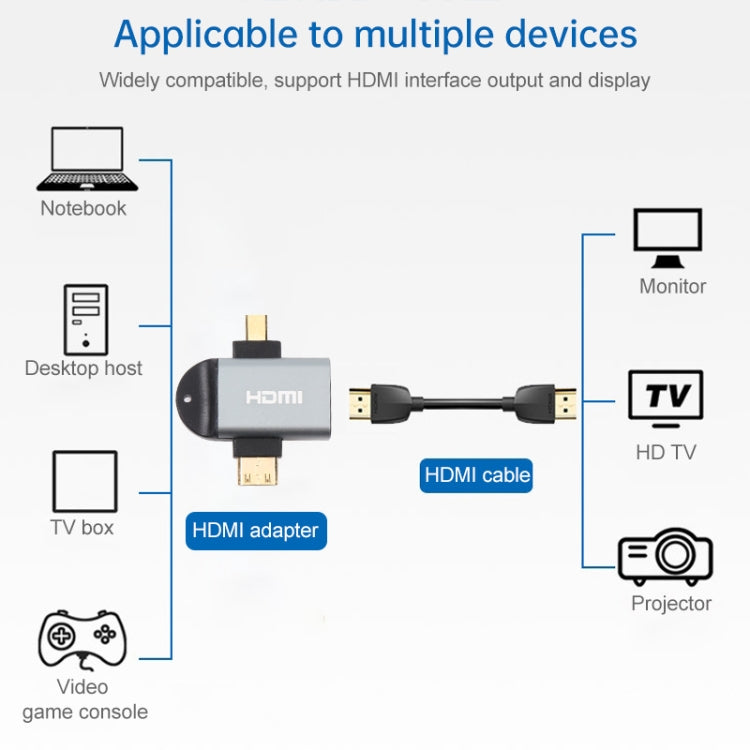 Applicable to multiple devices

Widely compatible, support HDMI interface output and display

Notebook

Desktop host

TV box

Video game console

HDMI

HDMI adapter

HDMI cable

Monitor

TV

HD TV

Projector