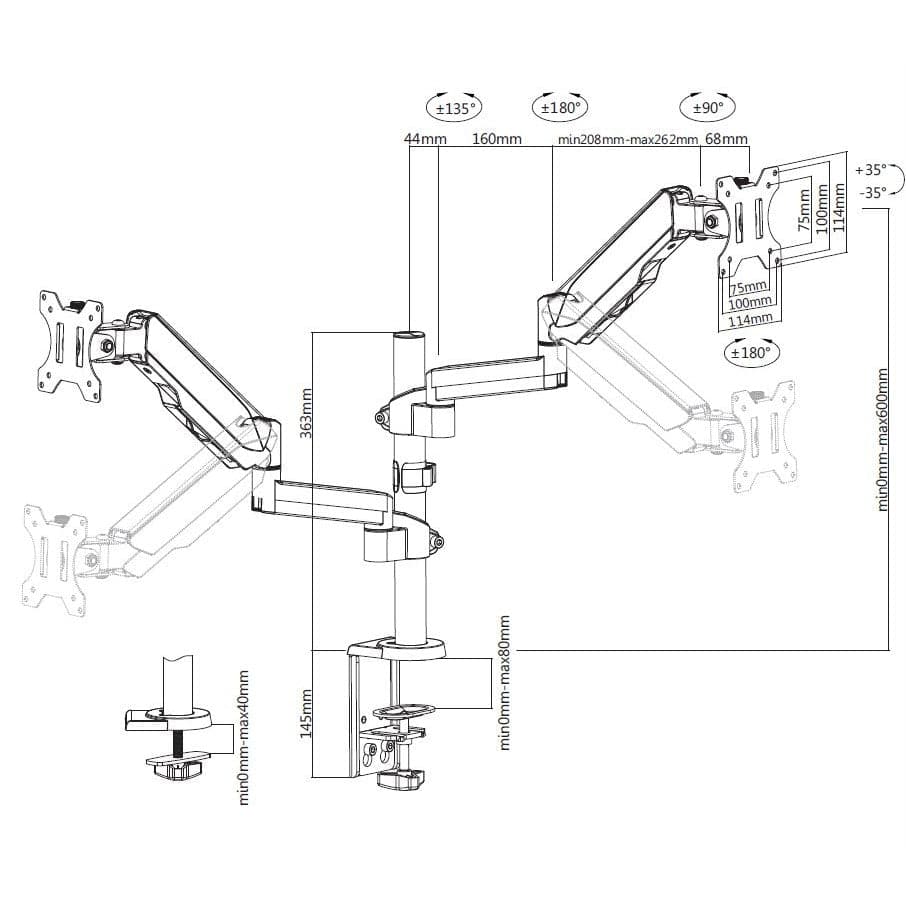 ±135°
±180°
±90°
44mm
160mm
min208mm-max262mm
68mm
+35°
-35°
75mm
100mm
114mm
75mm
100mm
114mm
±180°
363mm
min0mm-max600mm
145mm
min0mm-max80mm
min0mm-max40mm