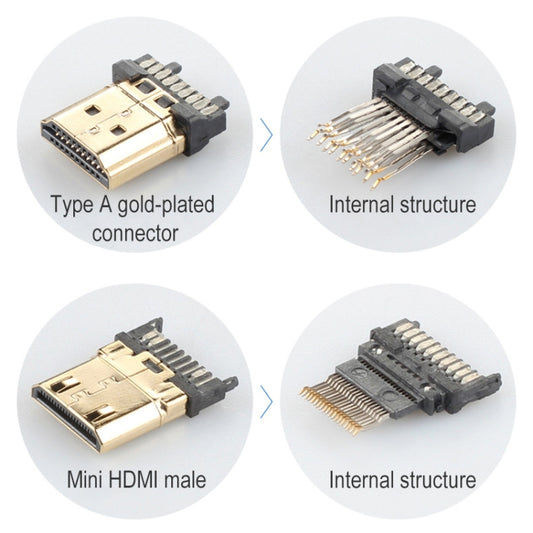 Type A gold-plated connector

Internal structure

Mini HDMI male

Internal structure