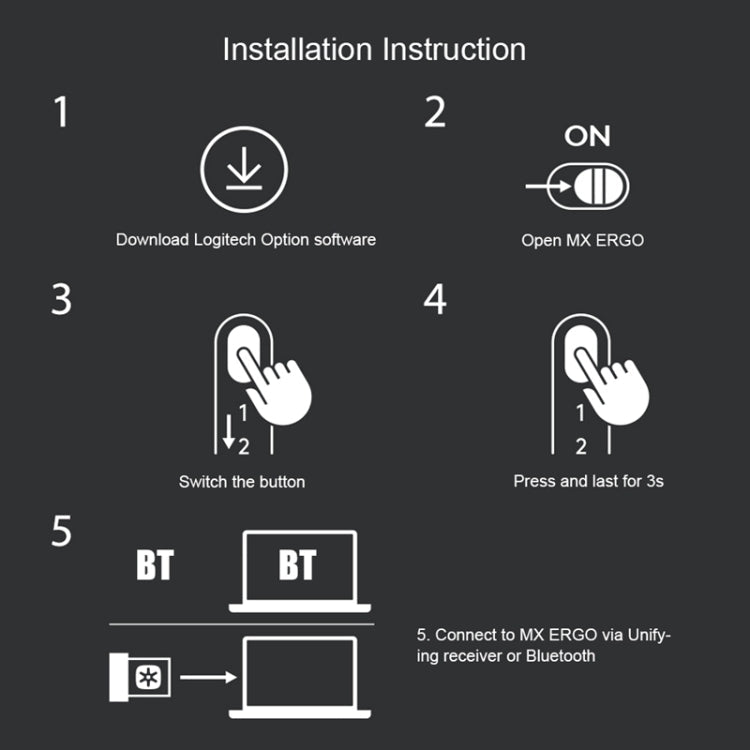 Installation Instruction

1

Download Logitech Option software

2

ON

Open MX ERGO

3

1

2

Switch the button

4

1

2

Press and last for 3s

5

BT

BT

5. Connect to MX ERGO via Unifying receiver or Bluetooth