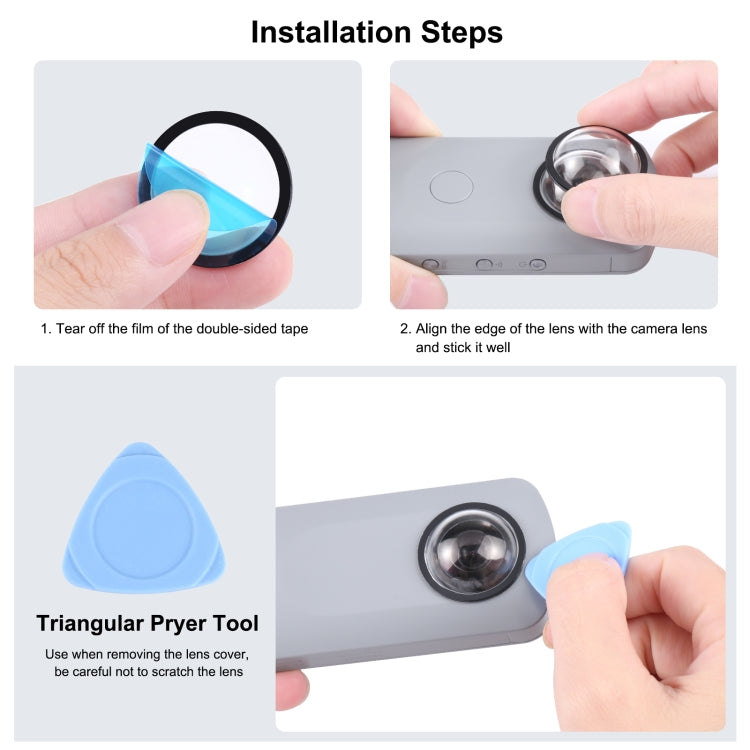 Installation Steps

1. Tear off the film of the double-sided tape

2. Align the edge of the lens with the camera lens and stick it well

Triangular Pryer Tool

Use when removing the lens cover, be careful not to scratch the lens