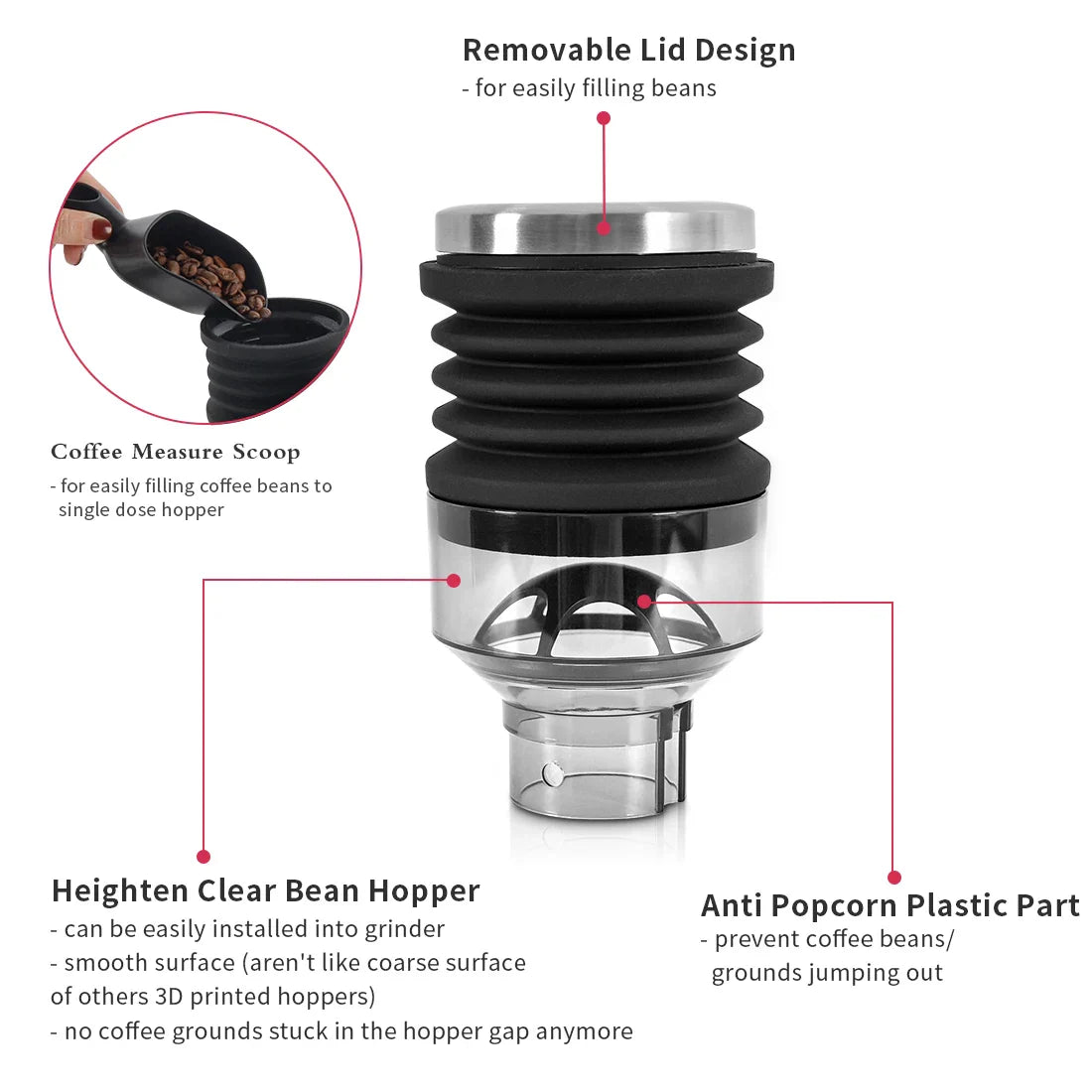 Removable Lid Design
- for easily filling beans

Coffee Measure Scoop
- for easily filling coffee beans to single dose hopper

Heighten Clear Bean Hopper
- can be easily installed into grinder
- smooth surface (aren't like coarse surface of others 3D printed hoppers)
- no coffee grounds stuck in the hopper gap anymore

Anti Popcorn Plastic Part
- prevent coffee beans/ grounds jumping out