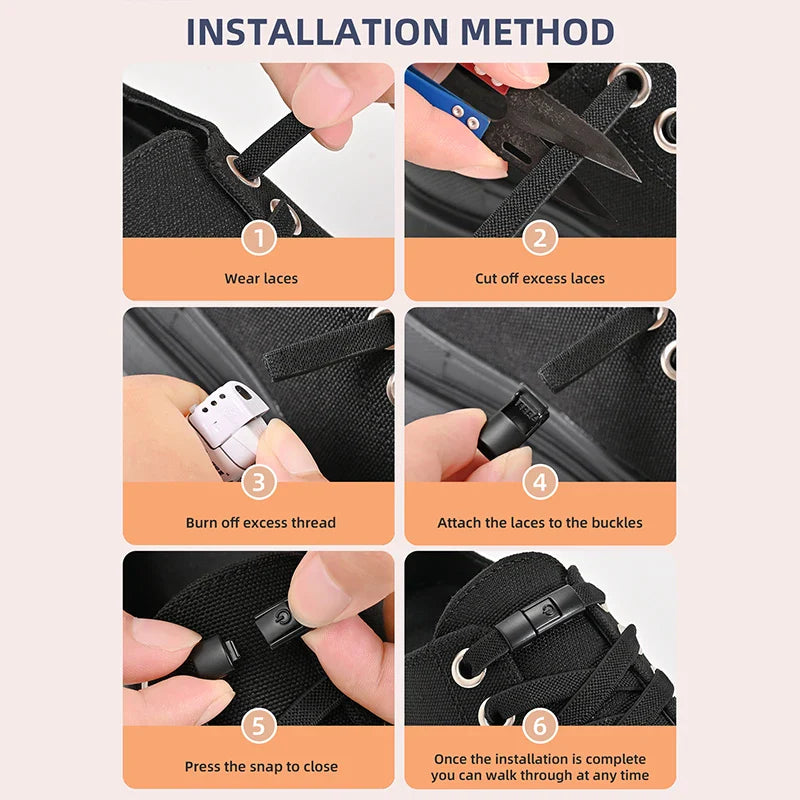 INSTALLATION METHOD

1
Wear laces

2
Cut off excess laces

3
Burn off excess thread

4
Attach the laces to the buckles

5
Press the snap to close

6
Once the installation is complete you can walk through at any time