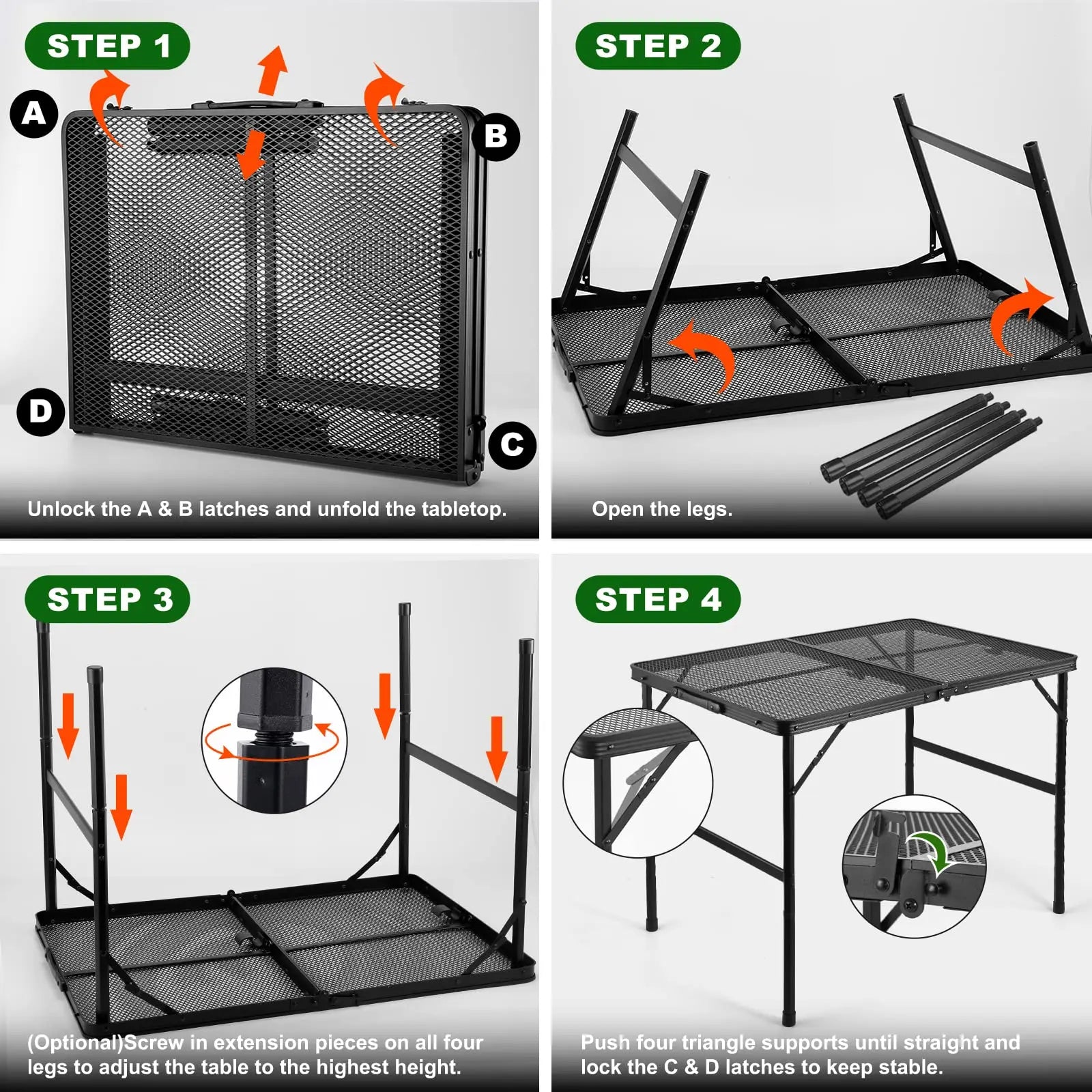 STEP 1

A

B

D

C

Unlock the A & B latches and unfold the tabletop.

STEP 2

Open the legs.

STEP 3

(Optional)Screw in extension pieces on all four legs to adjust the table to the highest height.

STEP 4

Push four triangle supports until straight and lock the C & D latches to keep stable.