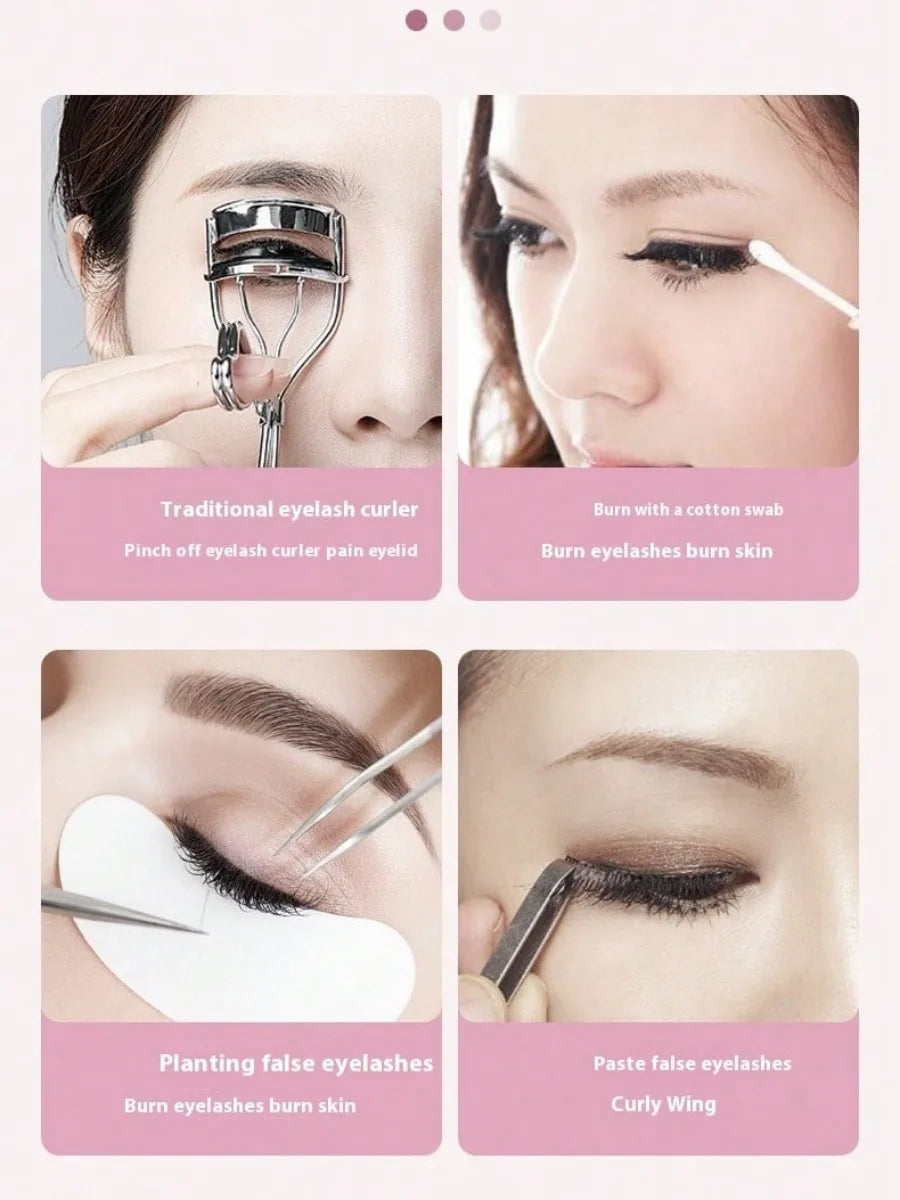 Traditional eyelash curler

Pinch off eyelash curler pain eyelid

Burn with a cotton swab

Burn eyelashes burn skin

Planting false eyelashes

Burn eyelashes burn skin

Paste false eyelashes

Curly Wing