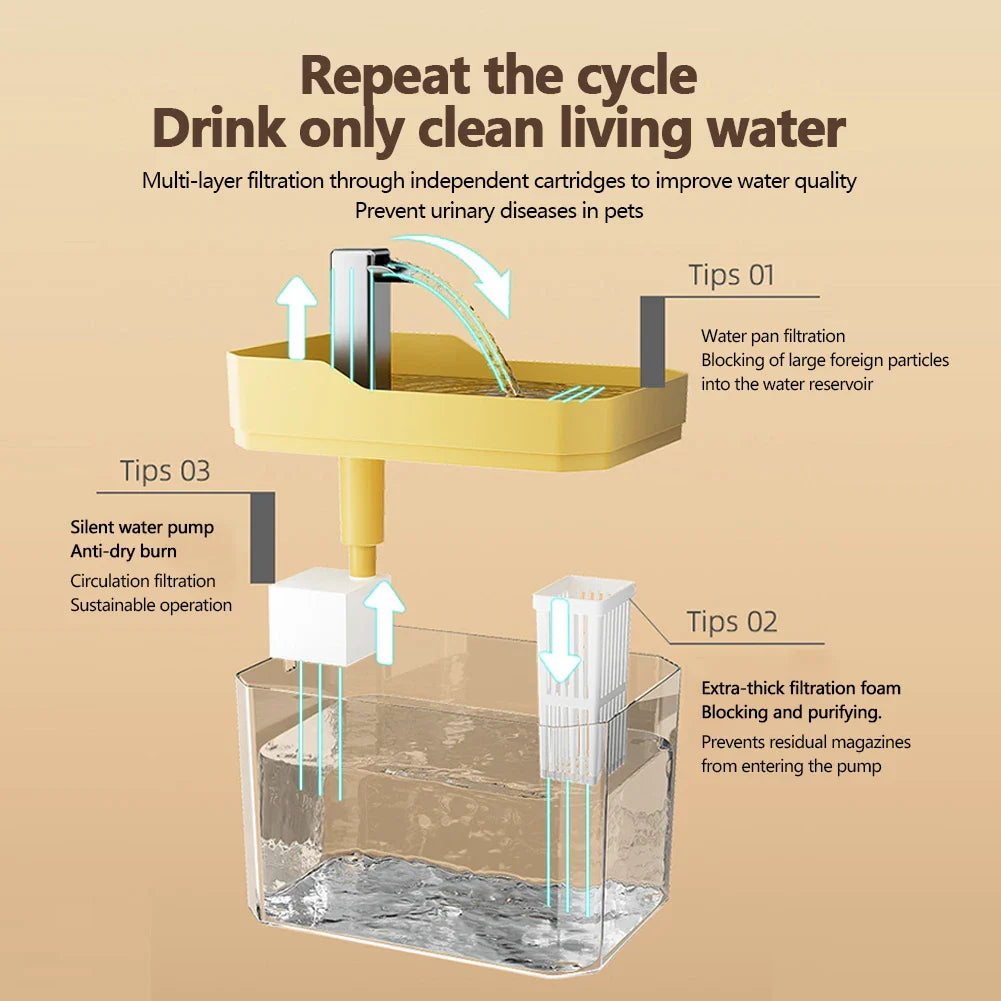 Repeat the cycle
Drink only clean living water

Multi-layer filtration through independent cartridges to improve water quality
Prevent urinary diseases in pets

Tips 01

Water pan filtration
Blocking of large foreign particles into the water reservoir

Tips 03

Silent water pump
Anti-dry burn

Circulation filtration
Sustainable operation

Tips 02

Extra-thick filtration foam
Blocking and purifying.

Prevents residual magazines from entering the pump