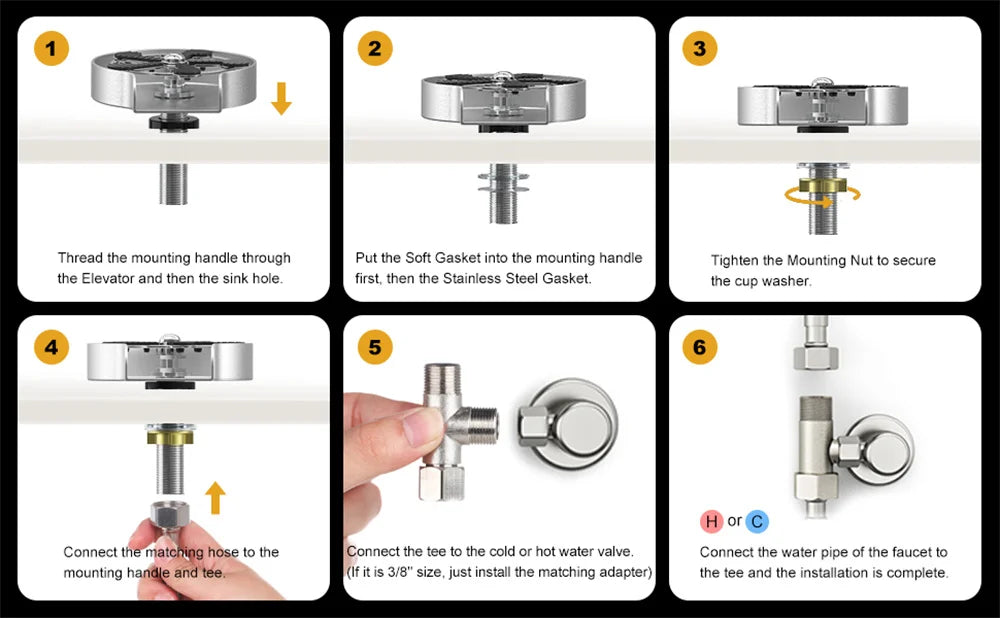 1

Thread the mounting handle through the Elevator and then the sink hole.

2

Put the Soft Gasket into the mounting handle first, then the Stainless Steel Gasket.

3

Tighten the Mounting Nut to secure the cup washer.

4

Connect the matching hose to the mounting handle and tee.

5

Connect the tee to the cold or hot water valve. (If it is 3/8" size, just install the matching adapter)

6

H or C

Connect the water pipe of the faucet to the tee and the installation is complete.