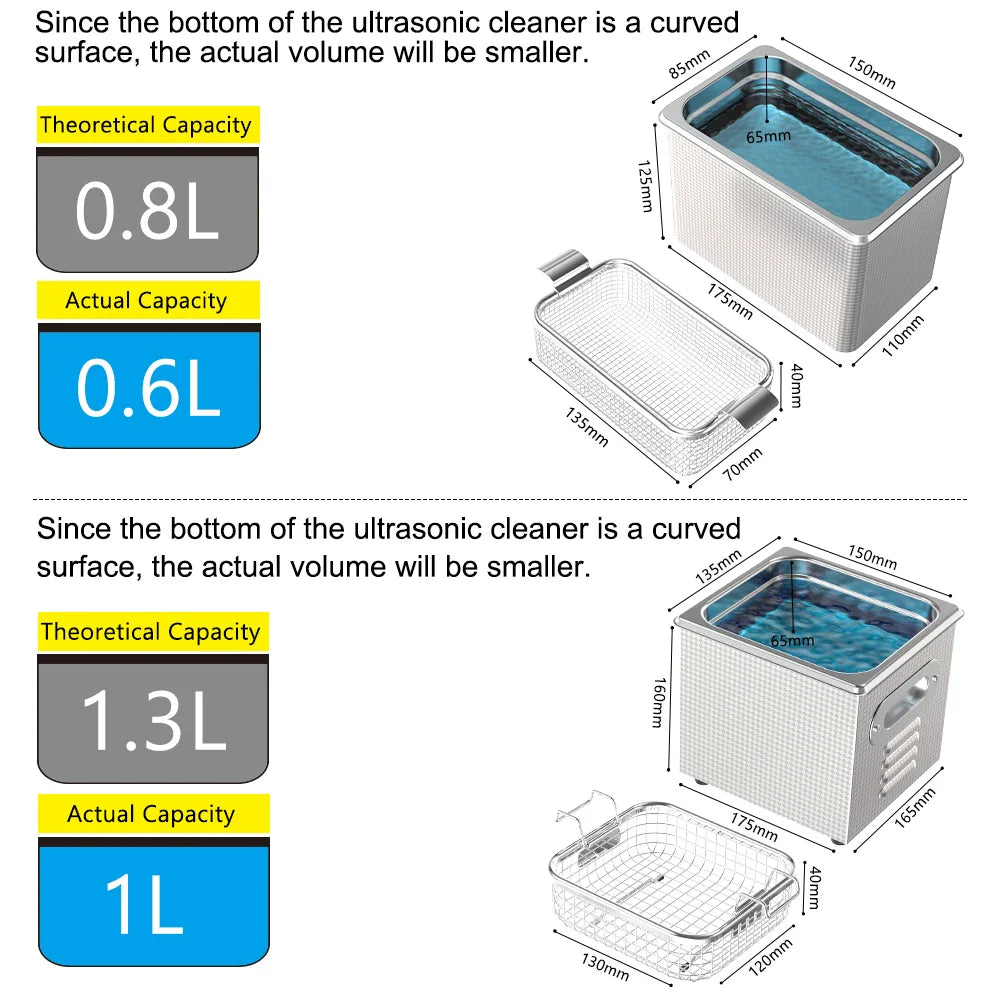 Since the bottom of the ultrasonic cleaner is a curved surface, the actual volume will be smaller.

Theoretical Capacity

0.8L

Actual Capacity

0.6L

85mm
150mm
65mm
125mm
175mm
110mm
40mm
135mm
70mm

Since the bottom of the ultrasonic cleaner is a curved surface, the actual volume will be smaller.

Theoretical Capacity

1.3L

Actual Capacity

1L

135mm
150mm
65mm
160mm
175mm
165mm
40mm
130mm
120mm