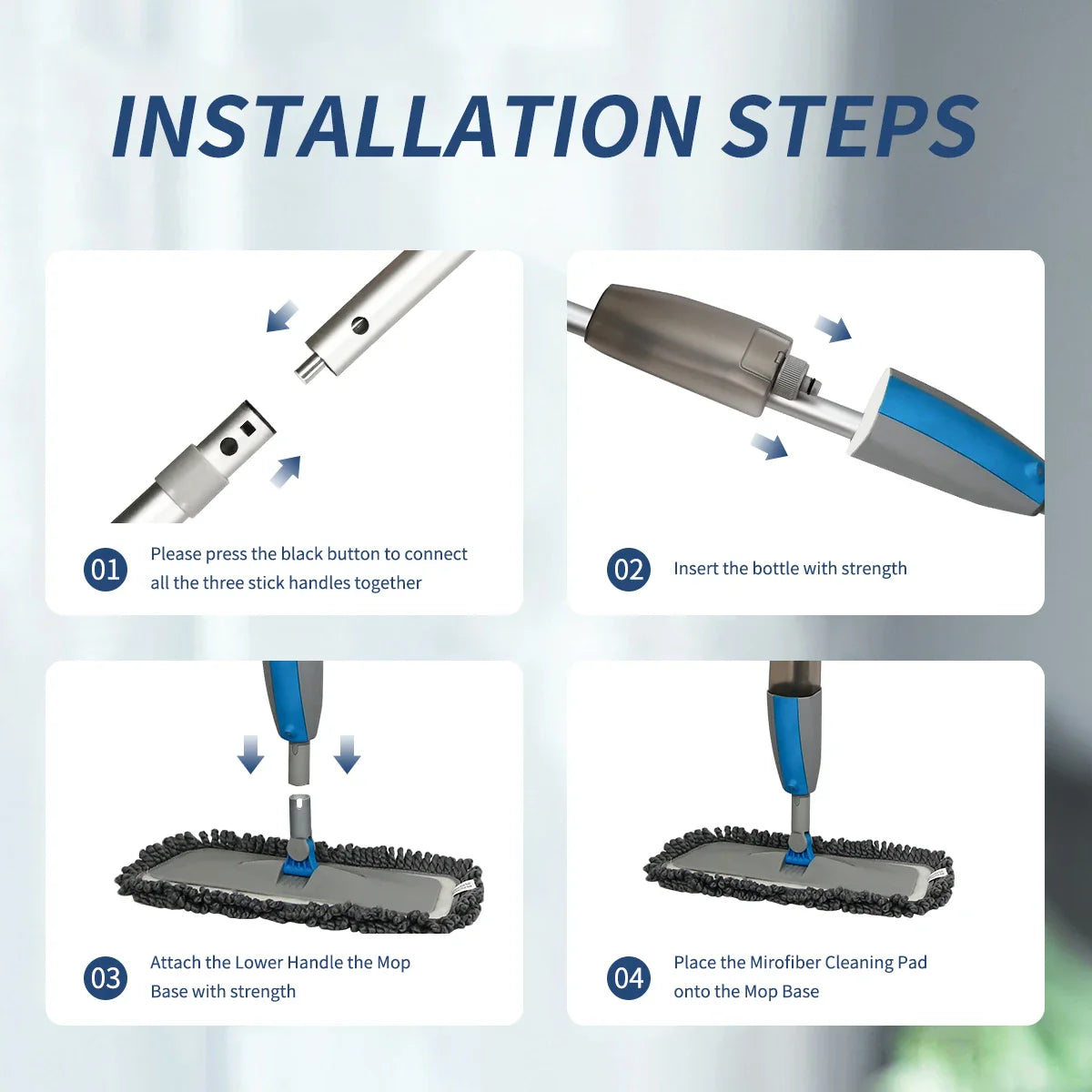 INSTALLATION STEPS

01 Please press the black button to connect all the three stick handles together

02 Insert the bottle with strength

03 Attach the Lower Handle the Mop Base with strength

04 Place the Mirofiber Cleaning Pad onto the Mop Base