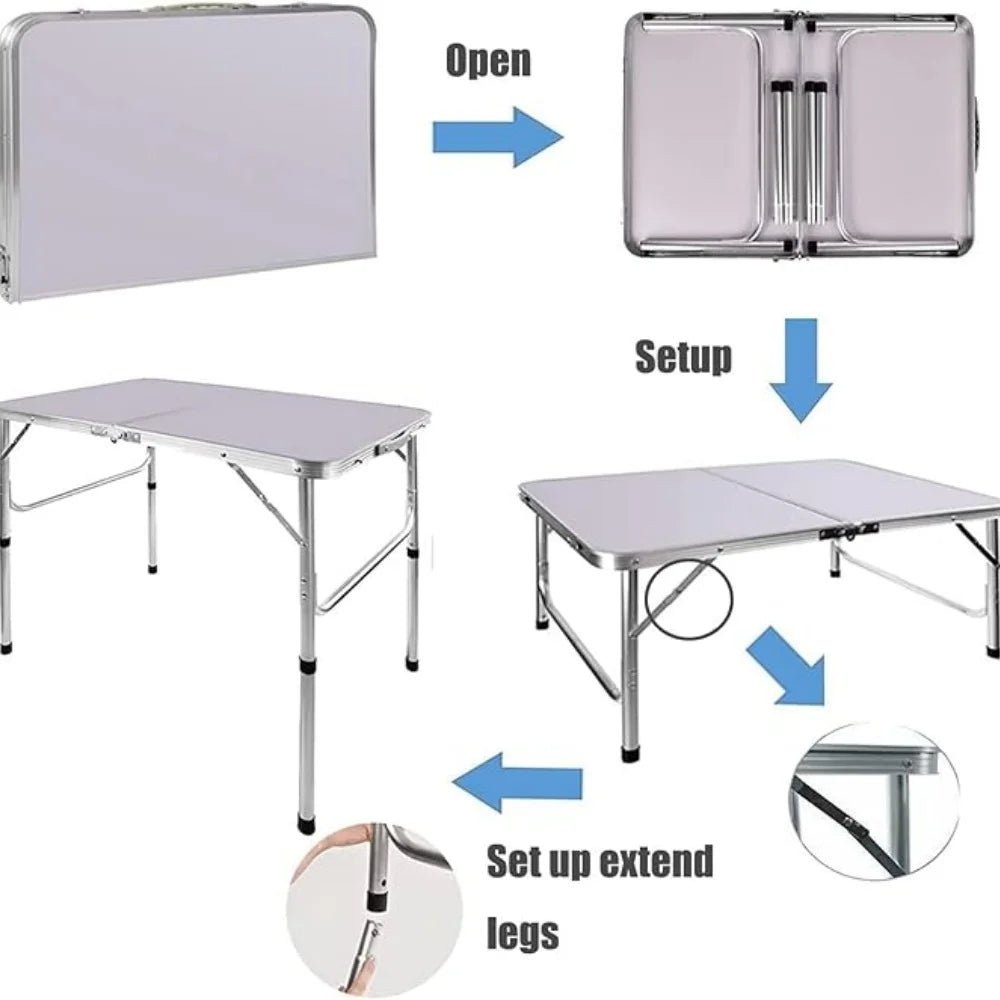 Open

Setup

Set up extend legs