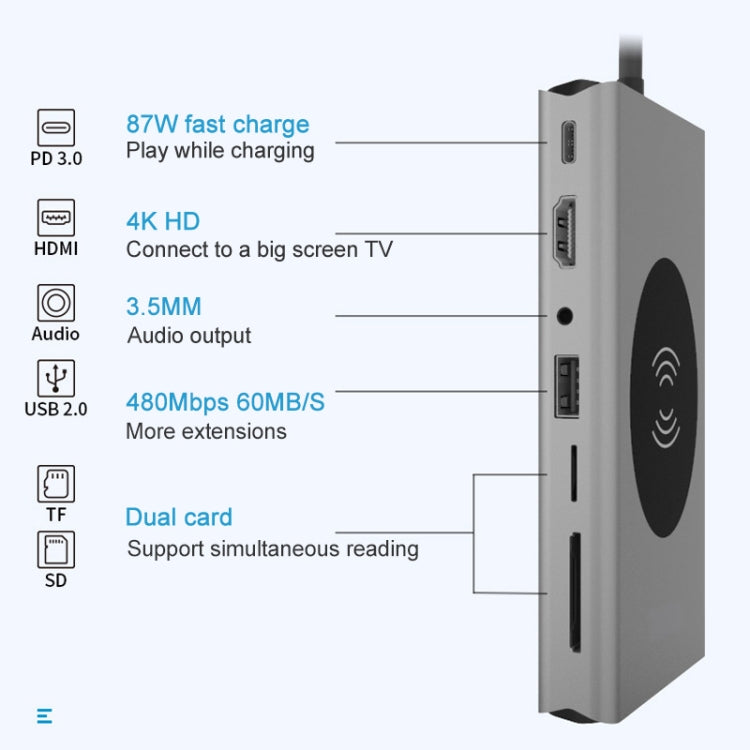 PD 3.0

87W fast charge
Play while charging

HDMI

4K HD
Connect to a big screen TV

Audio

3.5MM
Audio output

USB 2.0

480Mbps 60MB/S
More extensions

TF

SD

Dual card
Support simultaneous reading