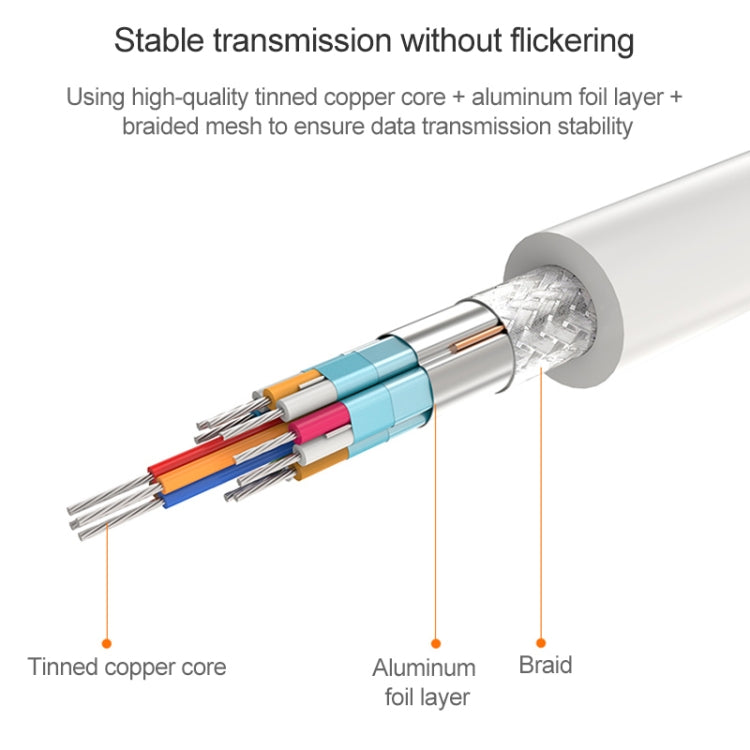 Stable transmission without flickering

Using high-quality tinned copper core + aluminum foil layer + braided mesh to ensure data transmission stability

Tinned copper core

Aluminum foil layer

Braid