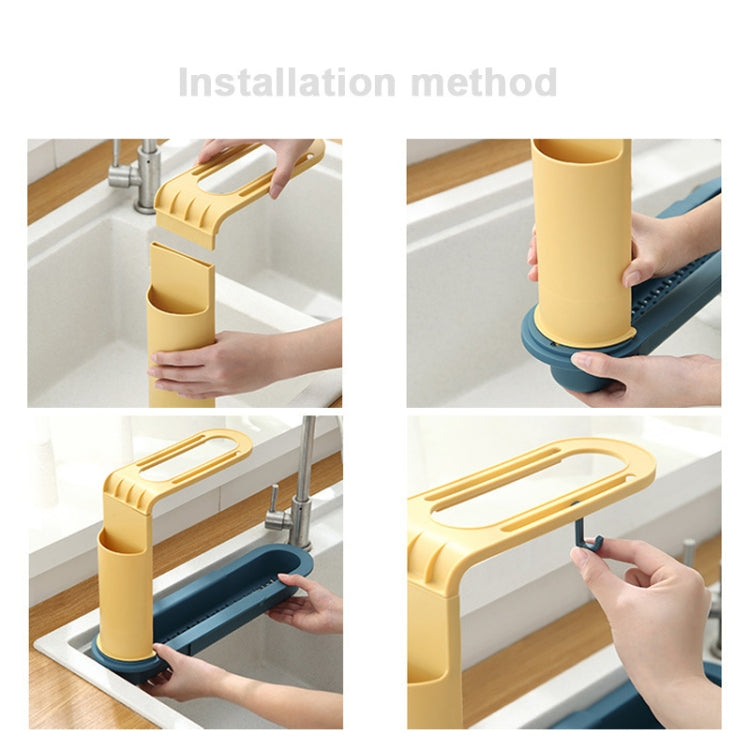 Installation method