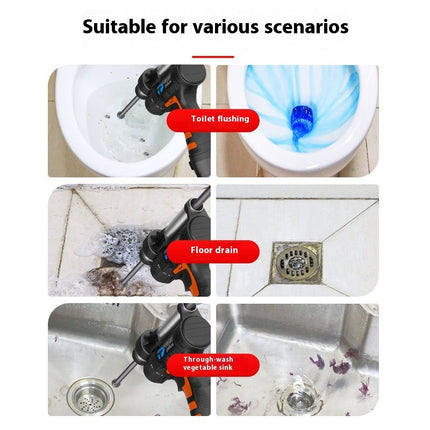 Suitable for various scenarios

Toilet flushing

Floor drain

Through-wash vegetable sink