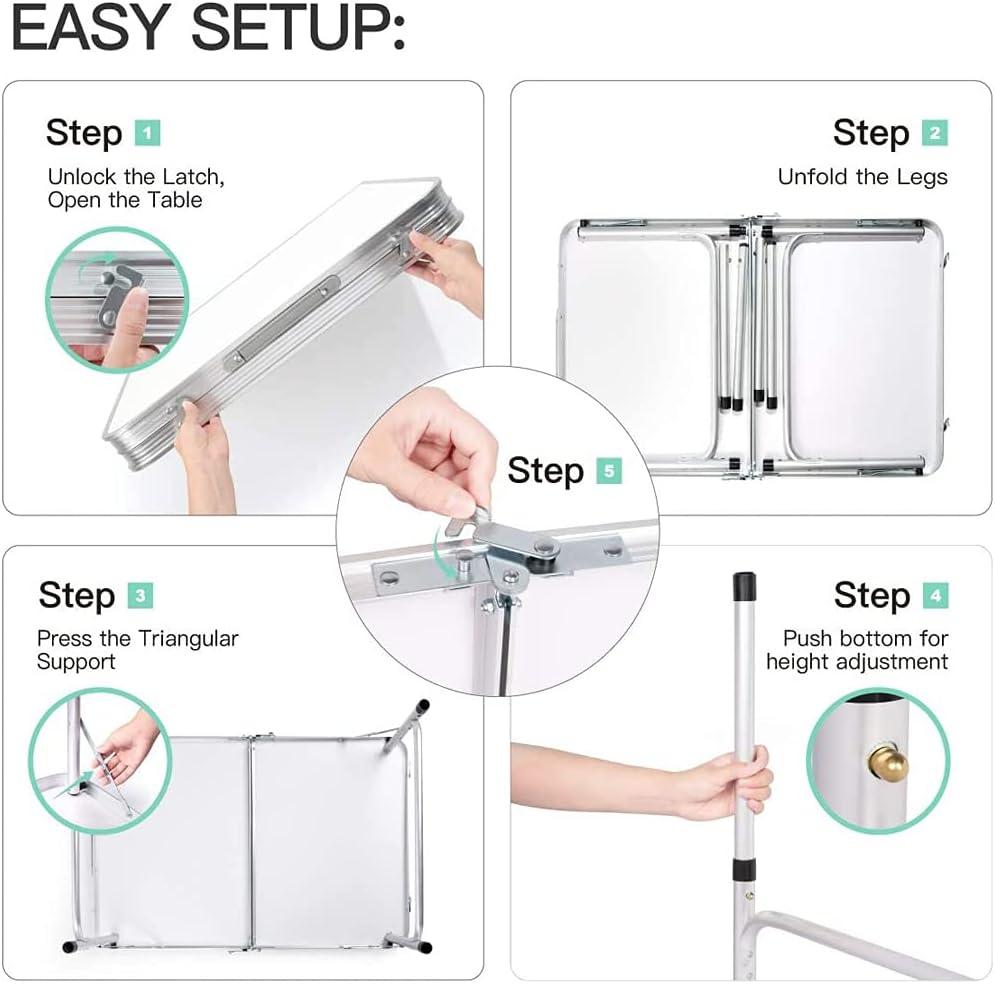 EASY SETUP:

Step 1
Unlock the Latch, Open the Table

Step 2
Unfold the Legs

Step 5

Step 3
Press the Triangular Support

Step 4
Push bottom for height adjustment