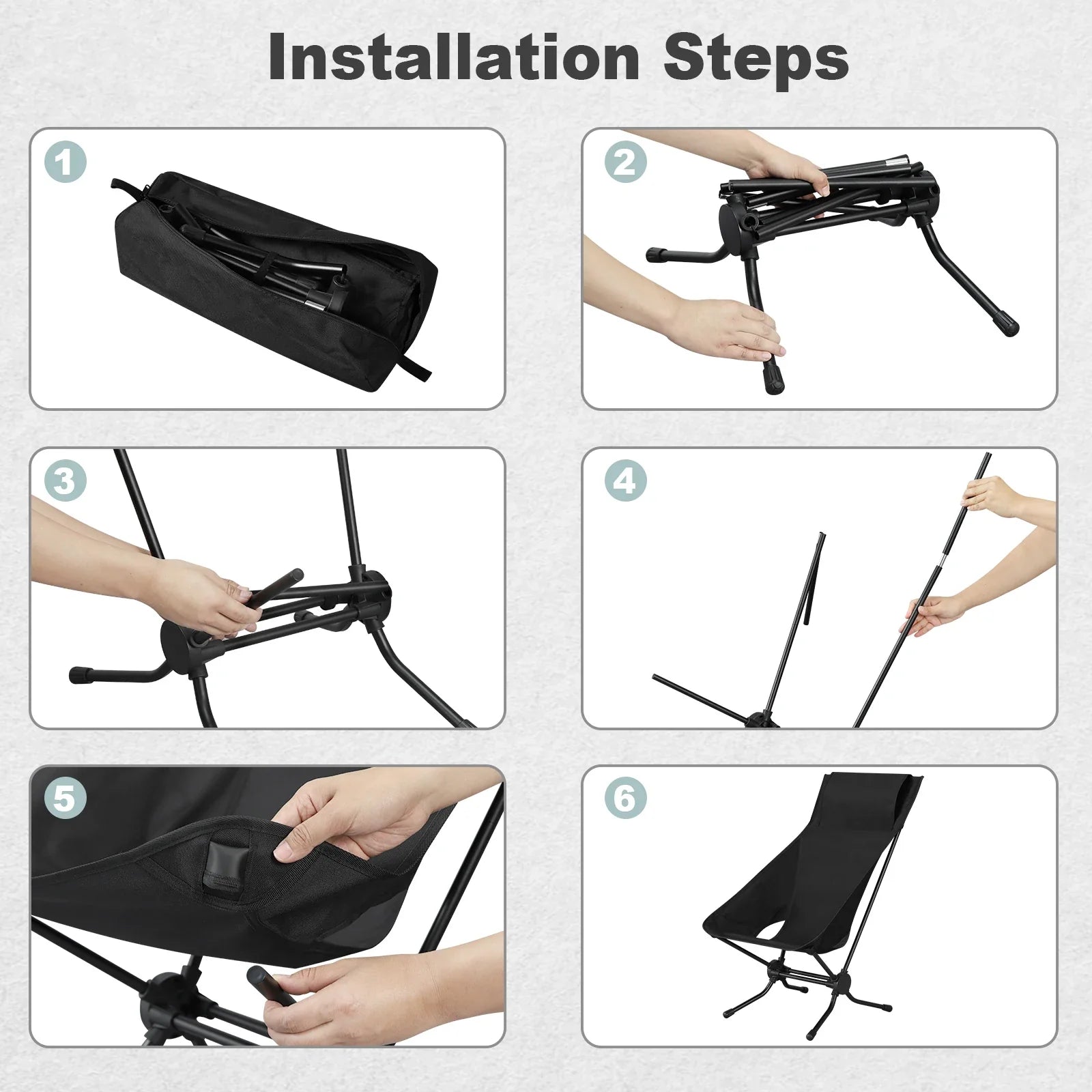 Installation Steps

1

2

3

4

5

6