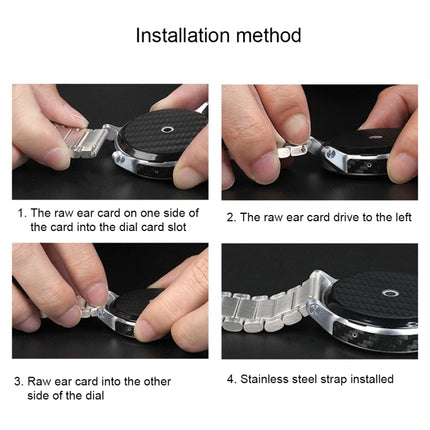 Installation method

1. The raw ear card on one side of the card into the dial card slot

2. The raw ear card drive to the left

3. Raw ear card into the other side of the dial

4. Stainless steel strap installed