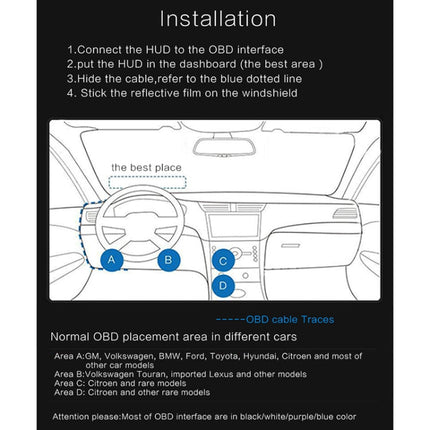 Installation

1.Connect the HUD to the OBD interface
2.put the HUD in the dashboard (the best area )
3.Hide the cable,refer to the blue dotted line
4. Stick the reflective film on the windshield

the best place

A B C D

-----OBD cable Traces

Normal OBD placement area in different cars

Area A:GM, Volkswagen, BMW, Ford, Toyota, Hyundai, Citroen and most of other car models
Area B:Volkswagen Touran, imported Lexus and other models
Area C: Citroen and rare models
Area D: Citroen and other rare models

Attention please:Most of OBD interface are in black/white/purple/blue color