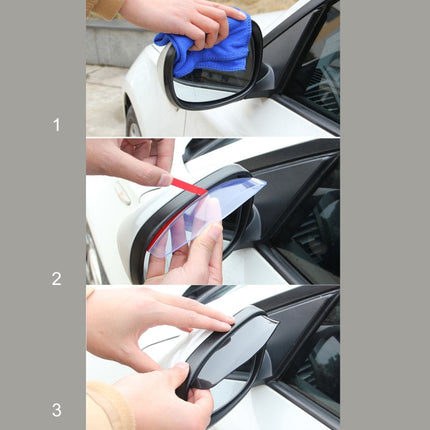 1

2

3