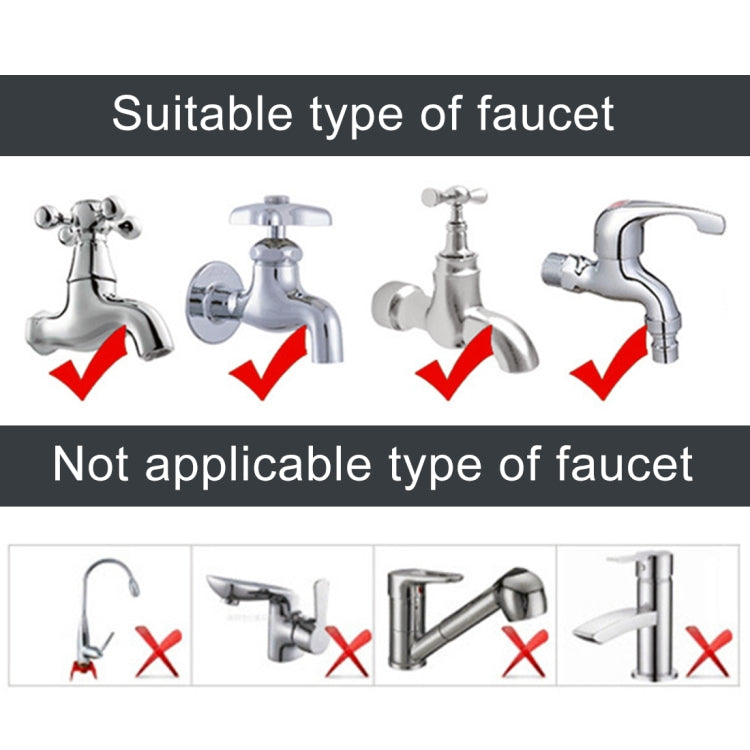 Suitable type of faucet

Not applicable type of faucet