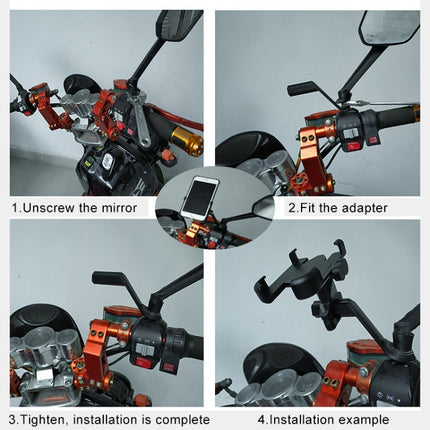 1.Unscrew the mirror

2.Fit the adapter

3.Tighten, installation is complete

4.Installation example