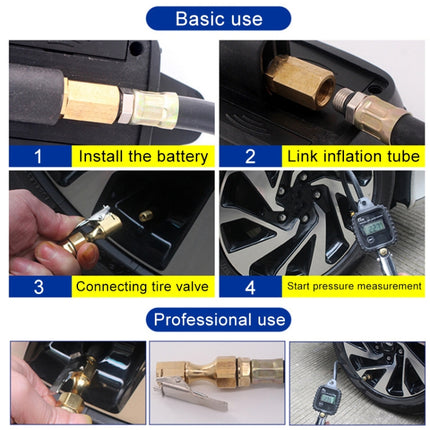 Basic use

1 Install the battery

2 Link inflation tube

3 Connecting tire valve

4 Start pressure measurement

Professional use