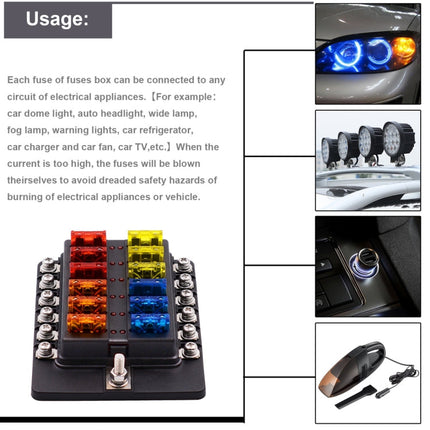 Usage:

Each fuse of fuses box can be connected to any circuit of electrical appliances.【For example: car dome light, auto headlight, wide lamp, fog lamp, warning lights, car refrigerator, car charger and car fan, car TV,etc.】When the current is too high, the fuses will be blown theirselves to avoid dreaded safety hazards of burning of electrical appliances or vehicle.