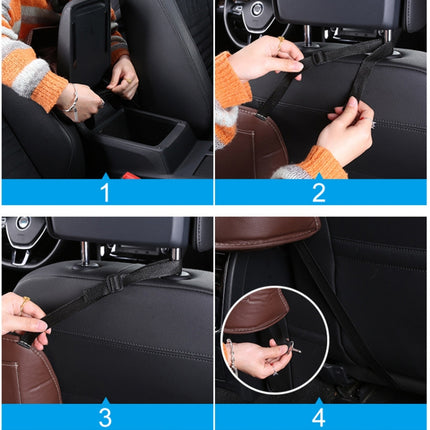 1

2

3

4