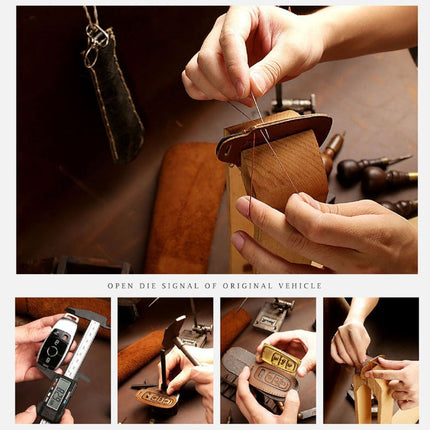 OPEN DIE SIGNAL OF ORIGINAL VEHICLE