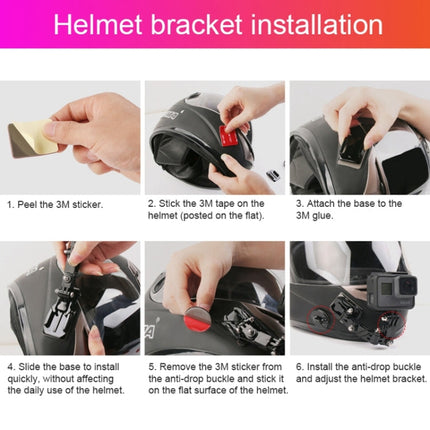 Helmet bracket installation

1. Peel the 3M sticker.

2. Stick the 3M tape on the helmet (posted on the flat).

3. Attach the base to the 3M glue.

4. Slide the base to install quickly, without affecting the daily use of the helmet.

5. Remove the 3M sticker from the anti-drop buckle and stick it on the flat surface of the helmet.

6. Install the anti-drop buckle and adjust the helmet bracket.