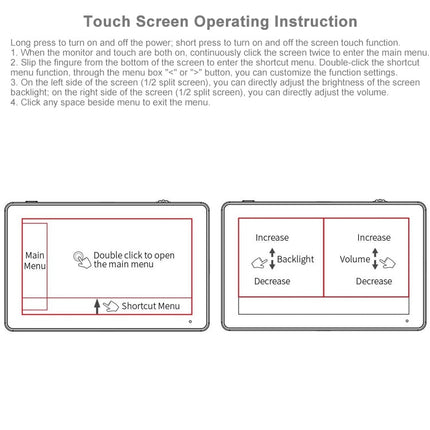 Touch Screen Operating Instruction

Long press to turn on and off the power; short press to turn on and off the screen touch function.
1. When the monitor and touch are both on, continuously click the screen twice to enter the main menu.
2. Slip the fingure from the bottom of the screen to enter the shortcut menu. Double-click the shortcut menu function, through the menu box "<" or ">" button, you can customize the function settings.
3. On the left side of the screen (1/2 split screen), you can directly adjust the brightness of the screen backlight; on the right side of the screen (1/2 split screen), you can directly adjust the volume.
4. Click any space beside menu to exit the menu.

Main Menu

Double click to open the main menu

Shortcut Menu

Increase
Backlight
Decrease

Increase
Volume
Decrease