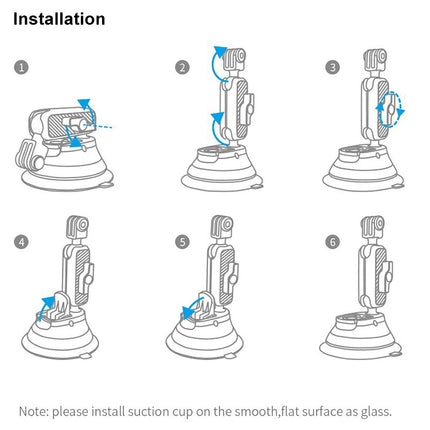 Installation

1

2

3

4

5

6

Note: please install suction cup on the smooth,flat surface as glass.