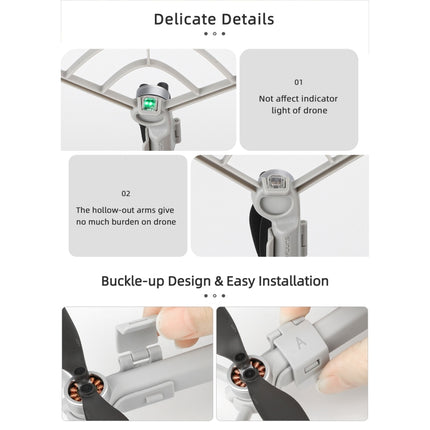 Delicate Details

01

Not affect indicator light of drone

02

The hollow-out arms give no much burden on drone

Buckle-up Design & Easy Installation

A