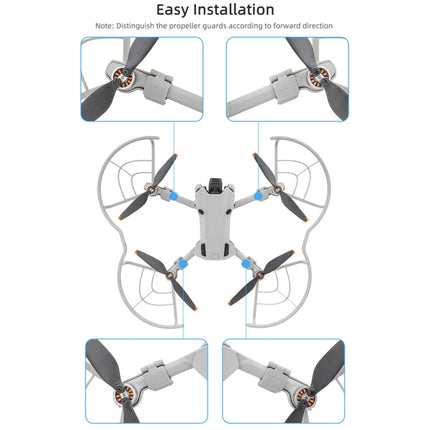 Easy Installation

Note: Distinguish the propeller guards according to forward direction