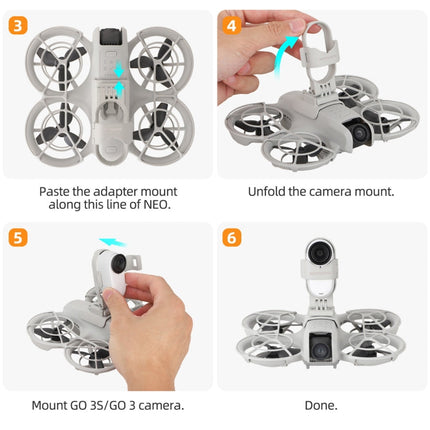 3

Paste the adapter mount along this line of NEO.

4

Unfold the camera mount.

5

Mount GO 3S/GO 3 camera.

6

Done.