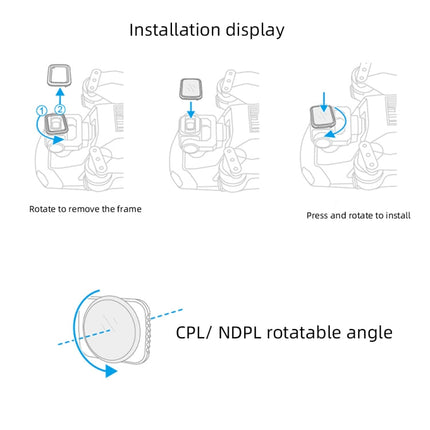 Installation display

1
2

Rotate to remove the frame

Press and rotate to install

CPL/ NDPL rotatable angle