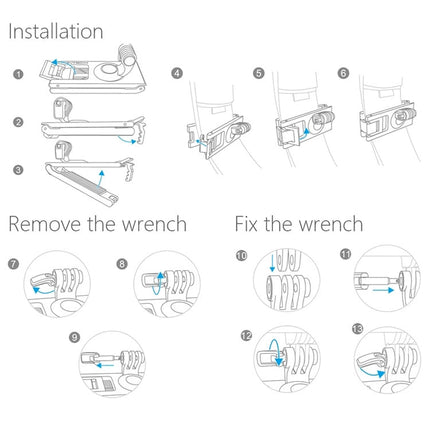 Installation

1

2

3

4

5

6

Remove the wrench

7

8

9

Fix the wrench

10

11

12

13