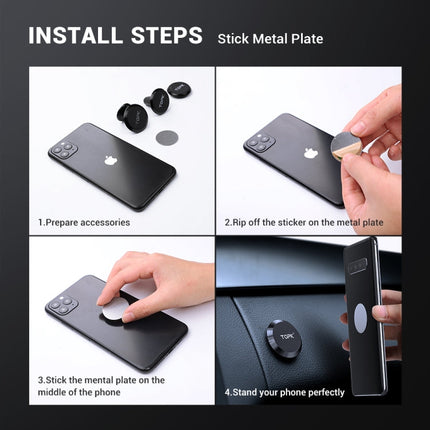 INSTALL STEPS Stick Metal Plate

TOPK

1.Prepare accessories

2.Rip off the sticker on the metal plate

3.Stick the mental plate on the middle of the phone

TOPK

4.Stand your phone perfectly