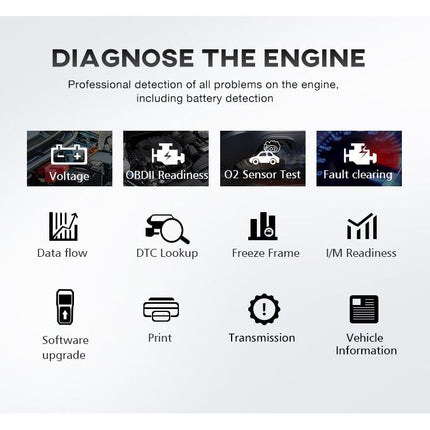 DIAGNOSE THE ENGINE

Professional detection of all problems on the engine, including battery detection

Voltage

OBDII Readiness

O2 Sensor Test

Fault clearing

Data flow

DTC Lookup

Freeze Frame

I/M Readiness

Software upgrade

Print

Transmission

Vehicle Information