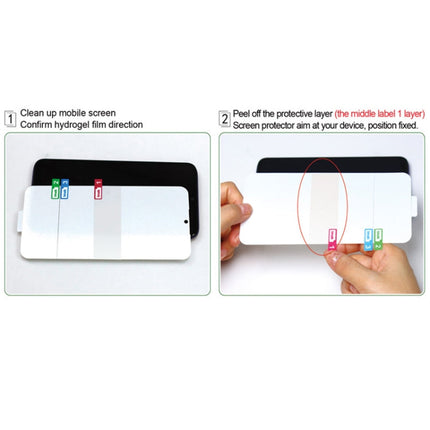 1 Clean up mobile screen
Confirm hydrogel film direction

2 3 1

2 Peel off the protective layer (the middle label 1 layer)
Screen protector aim at your device, position fixed.

1 3 2