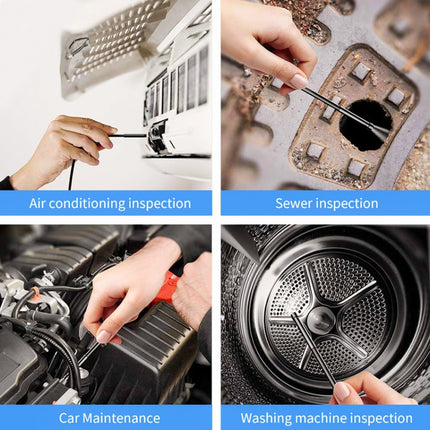 Air conditioning inspection

Sewer inspection

Car Maintenance

Washing machine inspection