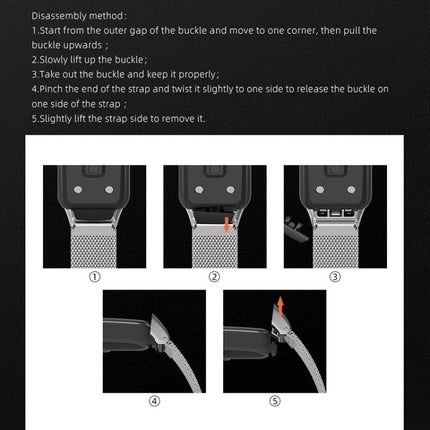 Disassembly method:

1.Start from the outer gap of the buckle and move to one corner, then pull the buckle upwards ;

2.Slowly lift up the buckle;

3.Take out the buckle and keep it properly;

4.Pinch the end of the strap and twist it slightly to one side to release the buckle on one side of the strap ;

5.Slightly lift the strap side to remove it.

①

②

③

④

⑤