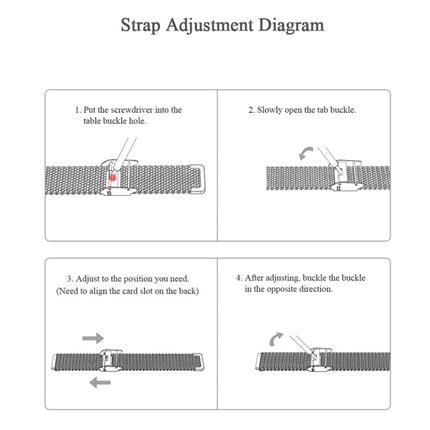 Strap Adjustment Diagram

1. Put the screwdriver into the table buckle hole.

2. Slowly open the tab buckle.

3. Adjust to the position you need. (Need to align the card slot on the back)

4. After adjusting, buckle the buckle in the opposite direction.