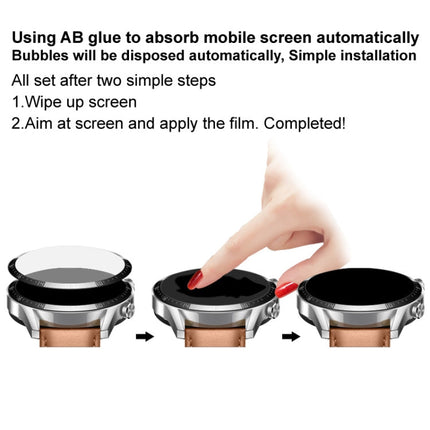 Using AB glue to absorb mobile screen automatically
Bubbles will be disposed automatically, Simple installation

All set after two simple steps

1.Wipe up screen

2.Aim at screen and apply the film. Completed!