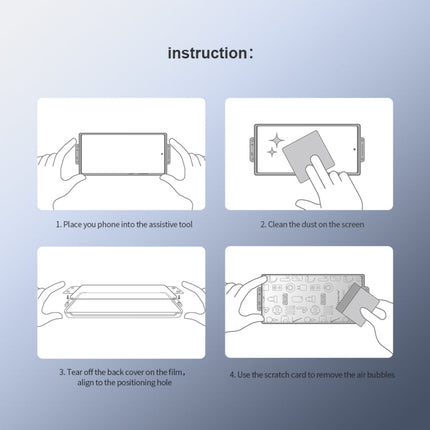 instruction:

1. Place you phone into the assistive tool

2. Clean the dust on the screen

3. Tear off the back cover on the film, align to the positioning hole

4. Use the scratch card to remove the air bubbles