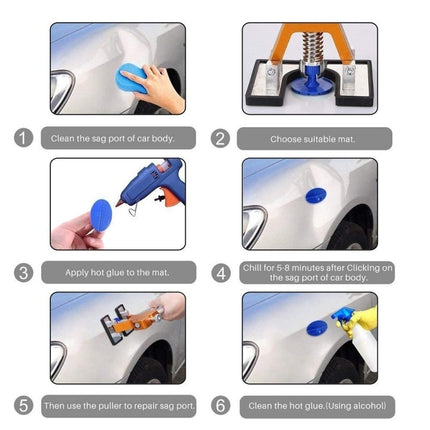 1 Clean the sag port of car body.

2 Choose suitable mat.

3 Apply hot glue to the mat.

4 Chill for 5-8 minutes after Clicking on the sag port of car body.

5 Then use the puller to repair sag port.

6 Clean the hot glue.(Using alcohol)