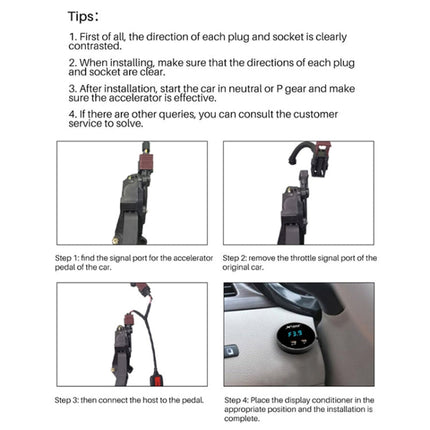 Tips:

1. First of all, the direction of each plug and socket is clearly contrasted.

2. When installing, make sure that the directions of each plug and socket are clear.

3. After installation, start the car in neutral or P gear and make sure the accelerator is effective.

4. If there are other queries, you can consult the customer service to solve.

Step 1: find the signal port for the accelerator pedal of the car.

Step 2: remove the throttle signal port of the original car.

Step 3: then connect the host to the pedal.

F3.9

Step 4: Place the display conditioner in the appropriate position and the installation is complete.