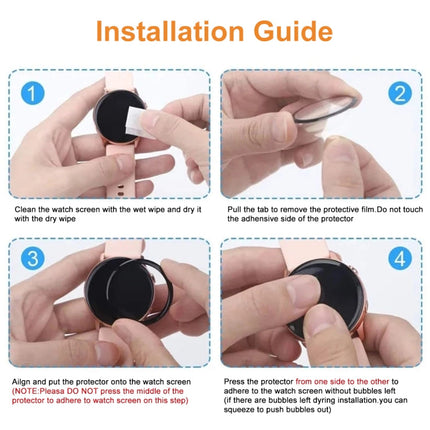 Installation Guide

1

Clean the watch screen with the wet wipe and dry it with the dry wipe

2

Pull the tab to remove the protective film.Do not touch the adhensive side of the protector

3

Ailgn and put the protector onto the watch screen (NOTE:Pleasa DO NOT press the middle of the protector to adhere to watch screen on this step)

4

Press the protector from one side to the other to adhere to the watch screen without bubbles left (if there are bubbles left dyring installation.you can squeeze to push bubbles out)