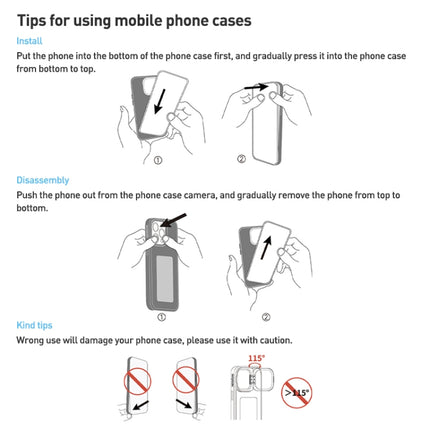 Tips for using mobile phone cases

Install

Put the phone into the bottom of the phone case first, and gradually press it into the phone case from bottom to top.

①

②

Disassembly

Push the phone out from the phone case camera, and gradually remove the phone from top to bottom.

①

②

Kind tips

Wrong use will damage your phone case, please use it with caution.

115°

>115°